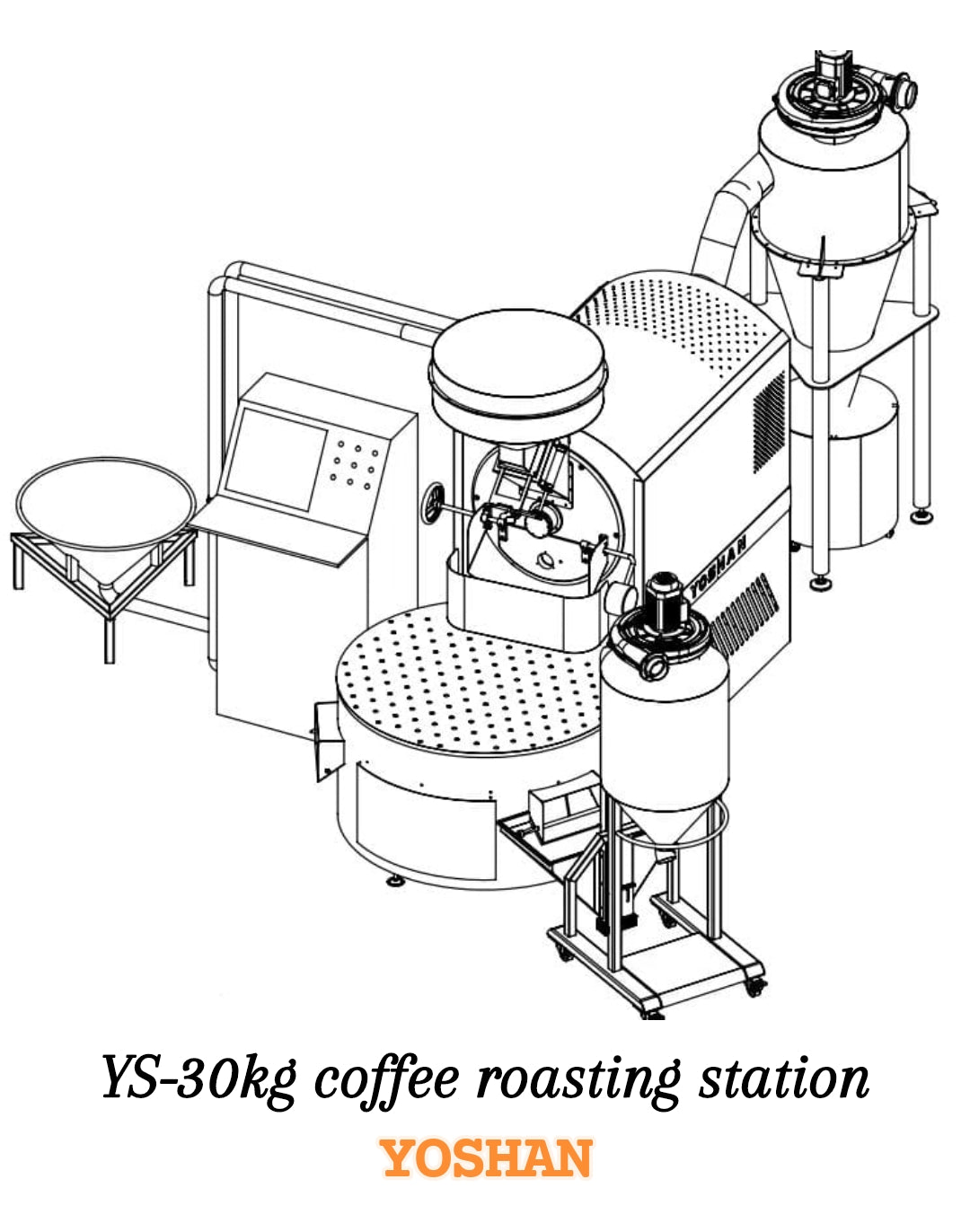 YOSHAN

YS-30kg coffee roasting station

YOSHAN