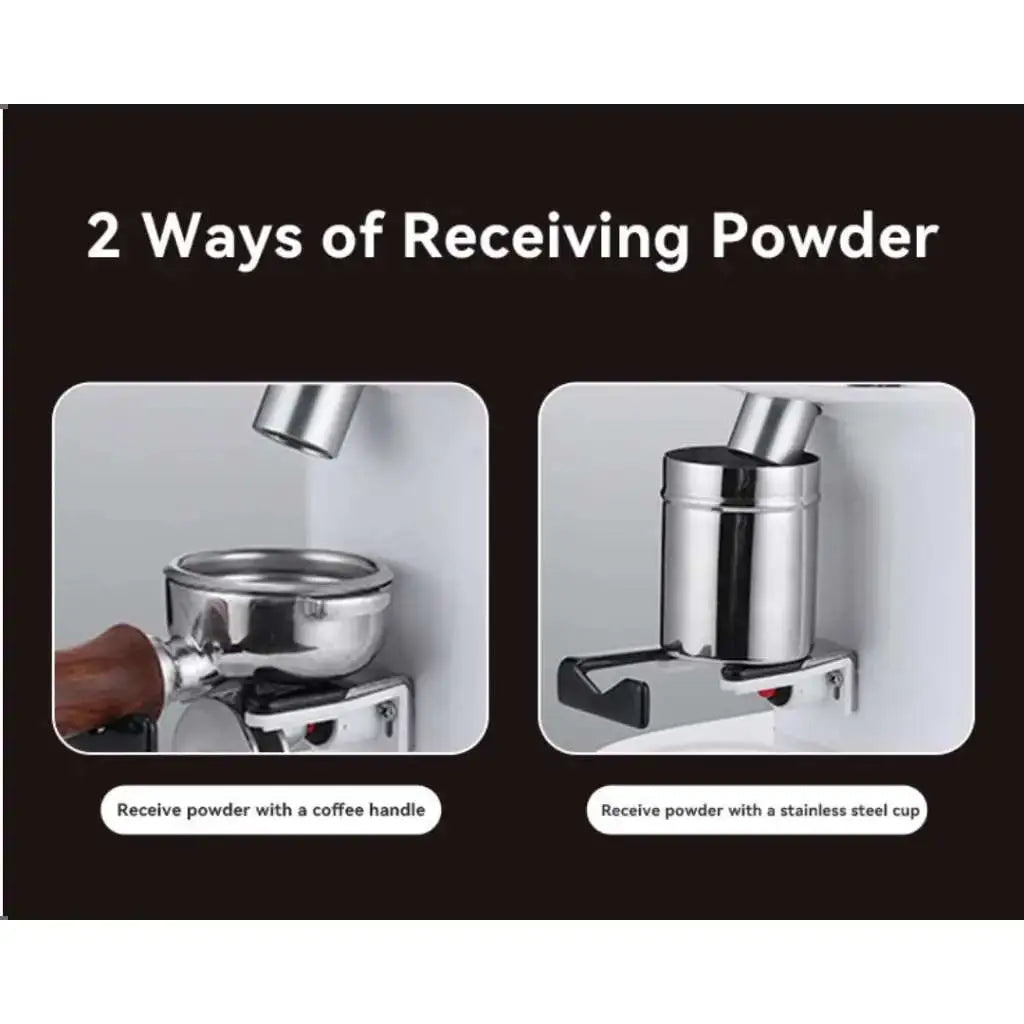 2 Ways of Receiving Powder

Receive powder with a coffee handle

Receive powder with a stainless steel cup