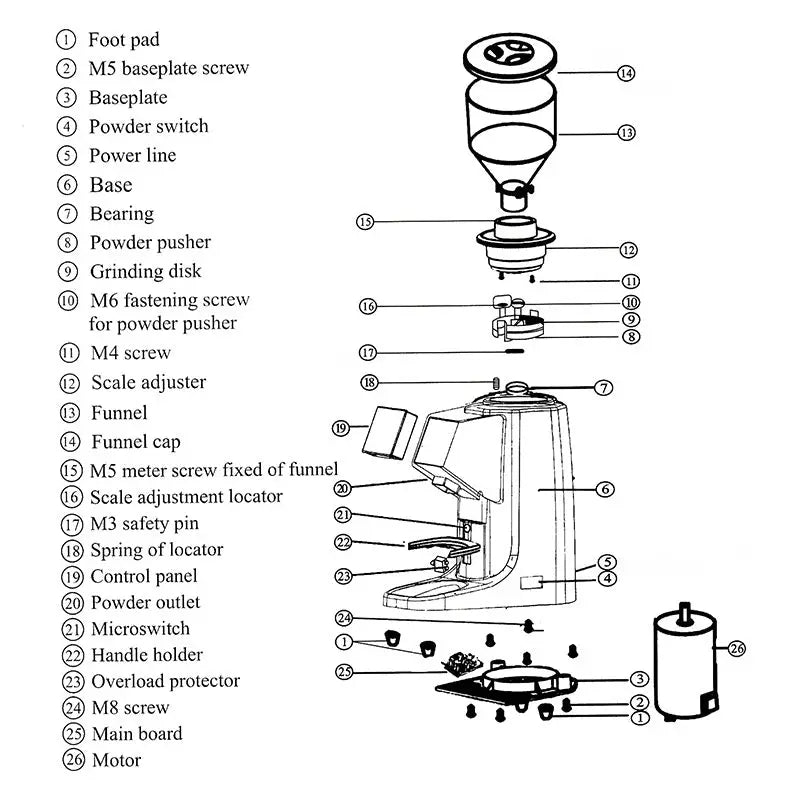 ① Foot pad
② M5 baseplate screw
③ Baseplate
④ Powder switch
⑤ Power line
⑥ Base
⑦ Bearing
⑧ Powder pusher
⑨ Grinding disk
⑩ M6 fastening screw for powder pusher
⑪ M4 screw
⑫ Scale adjuster
⑬ Funnel
⑭ Funnel cap
⑮ M5 meter screw fixed of funnel
⑯ Scale adjustment locator
⑰ M3 safety pin
⑱ Spring of locator
⑲ Control panel
⑳ Powder outlet
㉑ Microswitch
㉒ Handle holder
㉓ Overload protector
㉔ M8 screw
㉕ Main board
㉖ Motor

14
13
15
12
11
16
10
9
8
17
18
7
19
20
6
21
22
5
23
4
24
1
26
25
3
2
1