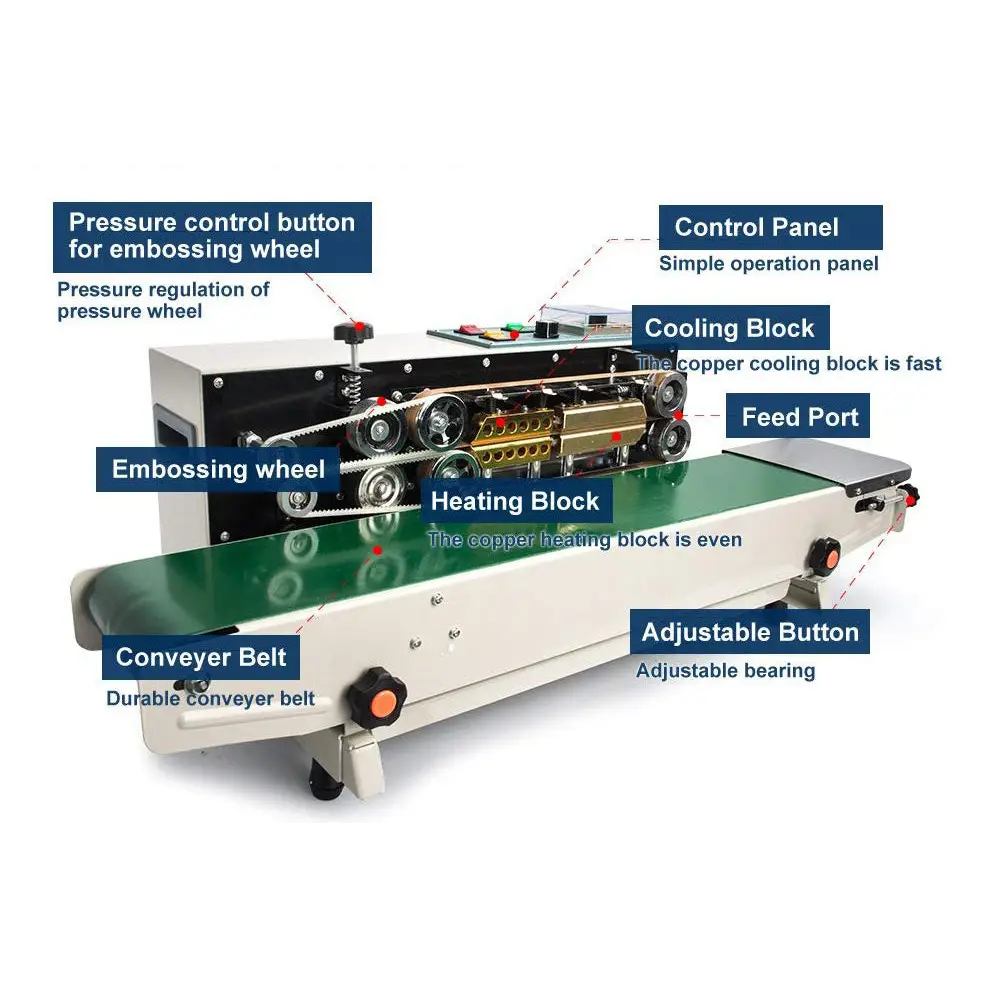 Pressure control button for embossing wheel

Pressure regulation of pressure wheel

Control Panel

Simple operation panel

Cooling Block

The copper cooling block is fast

Feed Port

Embossing wheel

Heating Block

The copper heating block is even

Conveyer Belt

Durable conveyer belt

Adjustable Button

Adjustable bearing