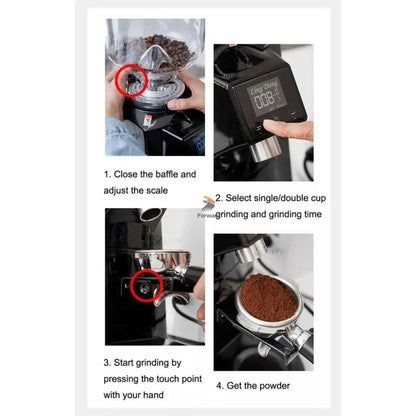 Ling Dong
008.0

1. Close the baffle and adjust the scale

Forwa

2. Select single/double cup grinding and grinding time

3. Start grinding by pressing the touch point with your hand

4. Get the powder